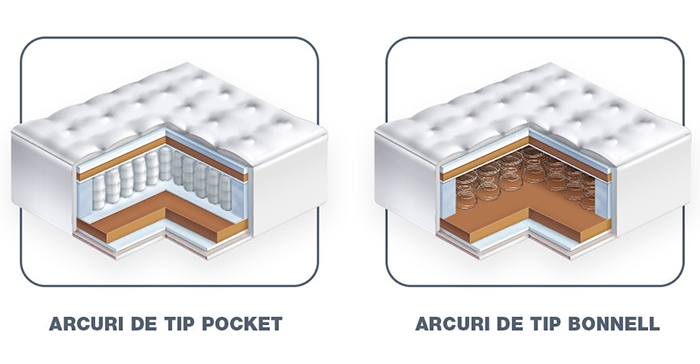 ARCURI DE TIP POCKET

ARCURI DE TIP BONNELL